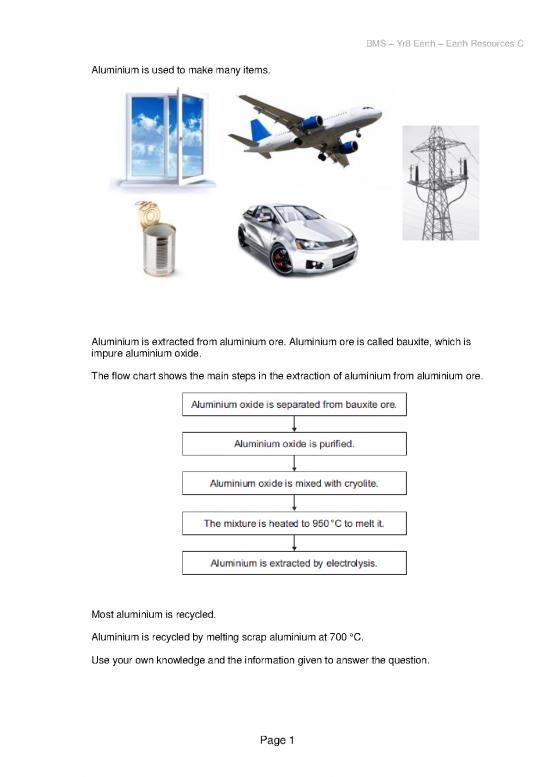 BMS – Yr8 Earth – Earth Resources C

Aluminium is used to make many items.

Aluminium is extracted from aluminium ore. Aluminium ore is called bauxite, which is impure aluminium oxide.

The flow chart shows the main steps in the extraction of aluminium from aluminium ore.

Aluminium oxide is separated from bauxite ore.

Aluminium oxide is purified.

Aluminium oxide is mixed with cryolite.

The mixture is heated to 950 °C to melt it.

Aluminium is extracted by electrolysis.

Most aluminium is recycled.

Aluminium is recycled by melting scrap aluminium at 700 °C.

Use your own knowledge and the information given to answer the question.

Page 1