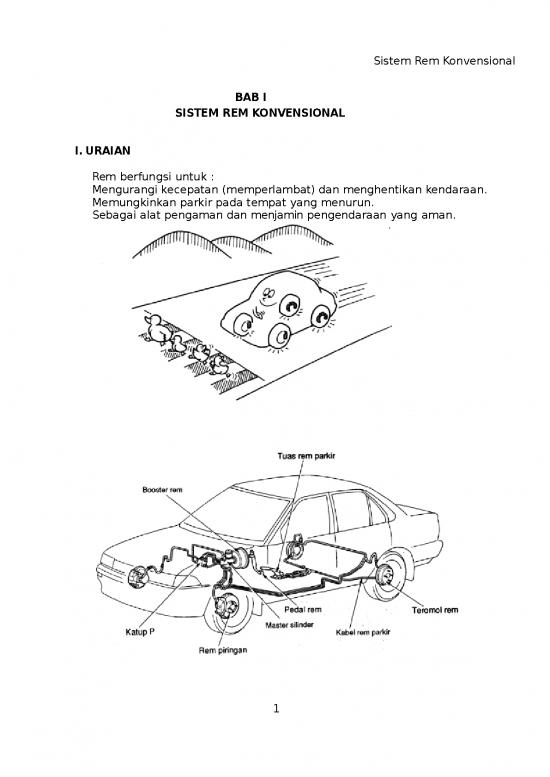 Sistem Rem Konvensional

BAB I
SISTEM REM KONVENSIONAL

I. URAIAN

Rem berfungsi untuk :
Mengurangi kecepatan (memperlambat) dan menghentikan kendaraan.
Memungkinkan parkir pada tempat yang menurun.
Sebagai alat pengaman dan menjamin pengendaraan yang aman.

Tuas rem parkir
Booster rem
Pedal rem
Teromol rem
Katup P
Master silinder
Kabel rem parkir
Rem piringan

1