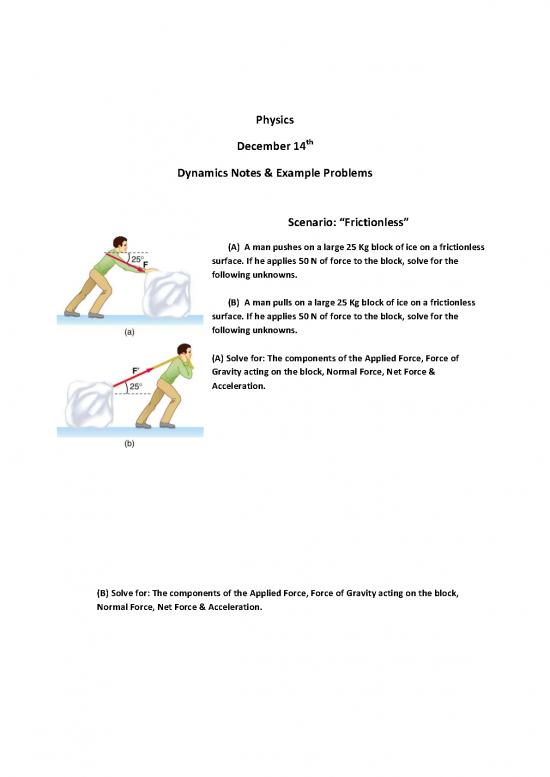 Physics

December 14$^{th}$

Dynamics Notes & Example Problems

Scenario: "Frictionless"

25°
F

(a)

F'
25°

(b)

(A) A man pushes on a large 25 Kg block of ice on a frictionless surface. If he applies 50 N of force to the block, solve for the following unknowns.

(B) A man pulls on a large 25 Kg block of ice on a frictionless surface. If he applies 50 N of force to the block, solve for the following unknowns.

(A) Solve for: The components of the Applied Force, Force of Gravity acting on the block, Normal Force, Net Force & Acceleration.

(B) Solve for: The components of the Applied Force, Force of Gravity acting on the block, Normal Force, Net Force & Acceleration.