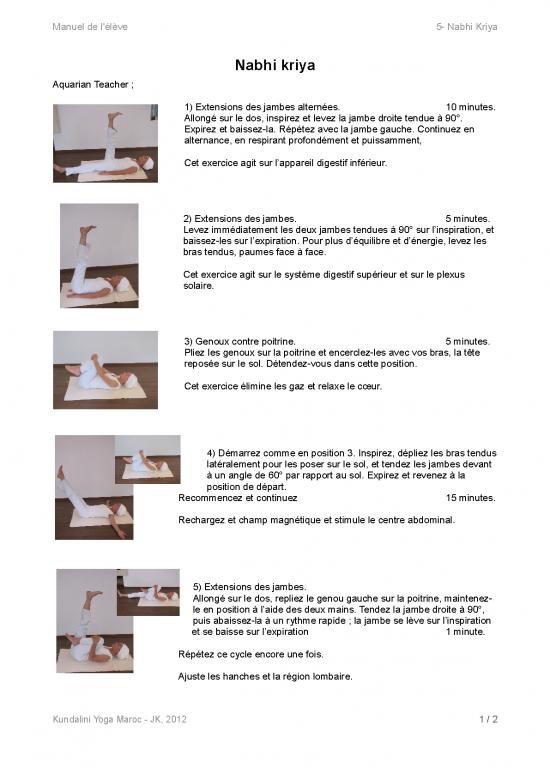 Manuel de l'élève

5- Nabhi Kriya

Nabhi kriya

Aquarian Teacher ;

1) Extensions des jambes alternées. 10 minutes.
Allongé sur le dos, inspirez et levez la jambe droite tendue à 90°. Expirez et baissez-la. Répétez avec la jambe gauche. Continuez en alternance, en respirant profondément et puissamment,

Cet exercice agit sur l'appareil digestif inférieur.

2) Extensions des jambes. 5 minutes.
Levez immédiatement les deux jambes tendues à 90° sur l'inspiration, et baissez-les sur l'expiration. Pour plus d'équilibre et d'énergie, levez les bras tendus, paumes face à face.

Cet exercice agit sur le système digestif supérieur et sur le plexus solaire.

3) Genoux contre poitrine. 5 minutes.
Pliez les genoux sur la poitrine et encerclez-les avec vos bras, la tête reposée sur le sol. Détendez-vous dans cette position.

Cet exercice élimine les gaz et relaxe le cœur.

4) Démarrez comme en position 3. Inspirez, dépliez les bras tendus latéralement pour les poser sur le sol, et tendez les jambes devant à un angle de 60° par rapport au sol. Expirez et revenez à la position de départ.
Recommencez et continuez 15 minutes.

Rechargez et champ magnétique et stimule le centre abdominal.

5) Extensions des jambes.
Allongé sur le dos, repliez le genou gauche sur la poitrine, maintenez-le en position à l'aide des deux mains. Tendez la jambe droite à 90°, puis abaissez-la à un rythme rapide ; la jambe se lève sur l'inspiration et se baisse sur l'expiration 1 minute.

Répétez ce cycle encore une fois.

Ajuste les hanches et la région lombaire.

Kundalini Yoga Maroc - JK, 2012

1 / 2