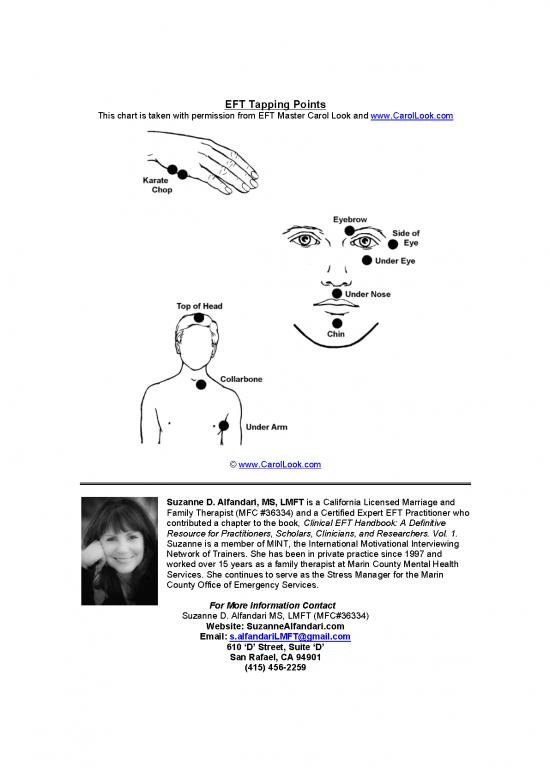 EFT Tapping Points

This chart is taken with permission from EFT Master Carol Look and www.CarolLook.com

Karate Chop

Eyebrow

Side of Eye

Under Eye

Under Nose

Chin

Top of Head

Collarbone

Under Arm

© www.CarolLook.com

Suzanne D. Alfandari, MS, LMFT is a California Licensed Marriage and Family Therapist (MFC #36334) and a Certified Expert EFT Practitioner who contributed a chapter to the book, Clinical EFT Handbook: A Definitive Resource for Practitioners, Scholars, Clinicians, and Researchers. Vol. 1. Suzanne is a member of MINT, the International Motivational Interviewing Network of Trainers. She has been in private practice since 1997 and worked over 15 years as a family therapist at Marin County Mental Health Services. She continues to serve as the Stress Manager for the Marin County Office of Emergency Services.

For More Information Contact
Suzanne D. Alfandari MS, LMFT (MFC#36334)
Website: SuzanneAlfandari.com
Email: s.alfandariLMFT@gmail.com
610 'D' Street, Suite 'D'
San Rafael, CA 94901
(415) 456-2259