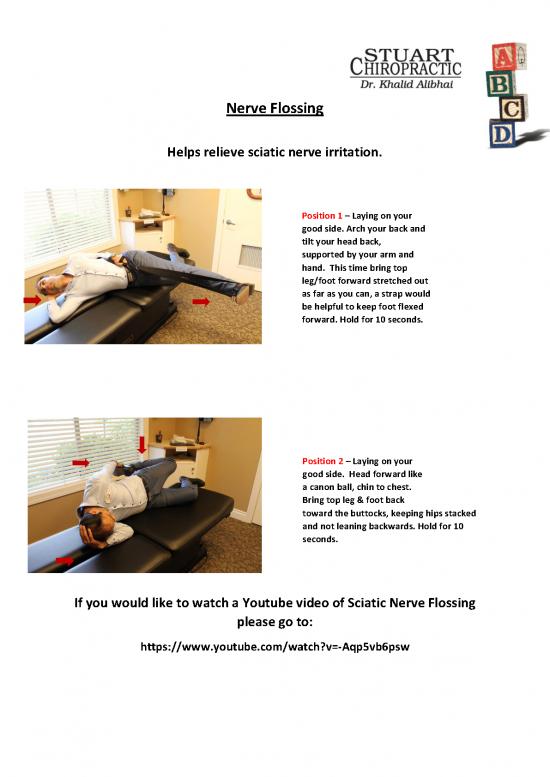 STUART CHIROPRACTIC
Dr. Khalid Alibhai

A
B
C
D

Nerve Flossing

Helps relieve sciatic nerve irritation.

Position 1 – Laying on your good side. Arch your back and tilt your head back, supported by your arm and hand. This time bring top leg/foot forward stretched out as far as you can, a strap would be helpful to keep foot flexed forward. Hold for 10 seconds.

Position 2 – Laying on your good side. Head forward like a canon ball, chin to chest. Bring top leg & foot back toward the buttocks, keeping hips stacked and not leaning backwards. Hold for 10 seconds.

If you would like to watch a Youtube video of Sciatic Nerve Flossing please go to:

https://www.youtube.com/watch?v=-Aqp5vb6psw